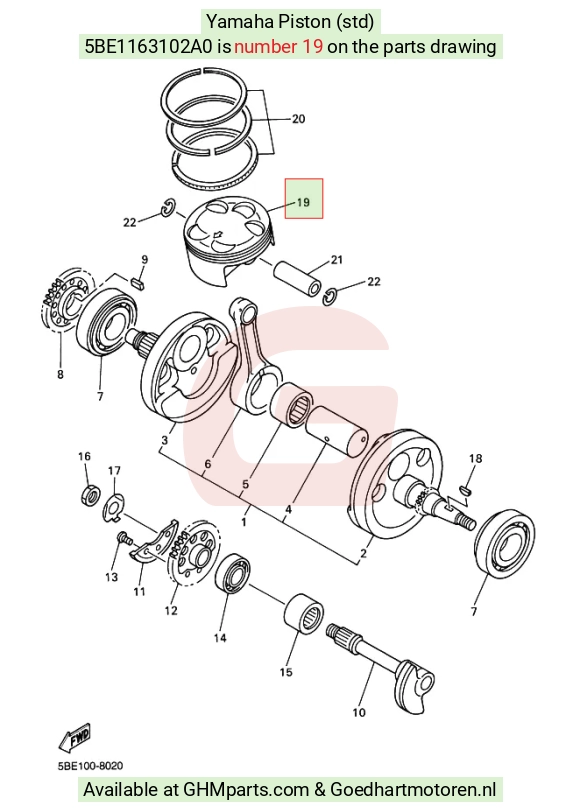 Yamaha Piston (std)
5BE1163102A0 is number 19 on the parts drawing

20
19
22
9
21
22
8
7
3
6
5
4
1
2
16
17
18
13
11
12
14
15
10
7
FWD
5BE100-8020

Available at GHMparts.com & Goedhartmotoren.nl