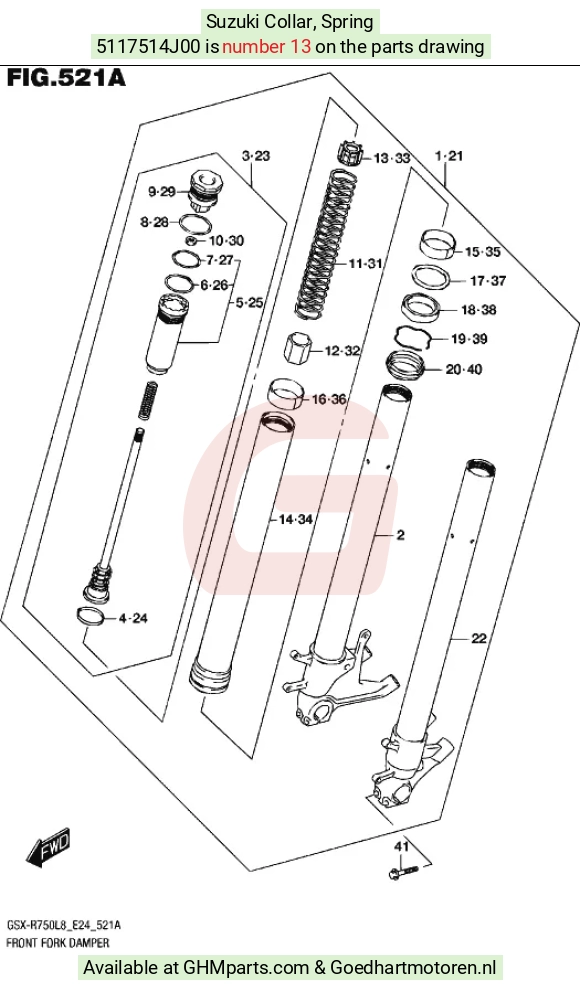 Suzuki Collar, Spring
5117514J00 is number 13 on the parts drawing

FIG.521A

3·23
9·29
8·28
10·30
7·27
6·26
5·25
4·24
13·33
11·31
12·32
16·36
14·34
1·21
15·35
17·37
18·38
19·39
20·40
2
22
41
FWD

GSX-R750L8_E24_521A
FRONT FORK DAMPER

Available at GHMparts.com & Goedhartmotoren.nl