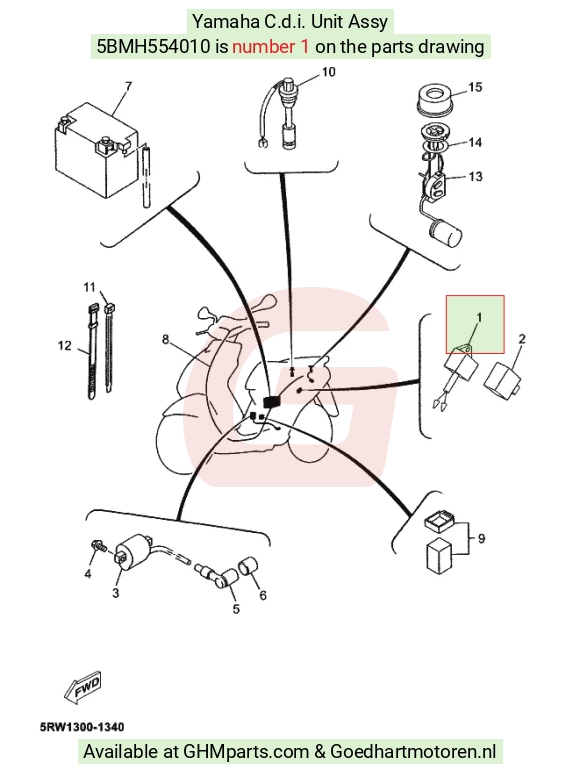 Yamaha C.d.i. Unit Assy
5BMH554010 is number 1 on the parts drawing

7
10
15
14
13
11
12
8
1
2
9
4
3
5
6
FWD

5RW1300-1340

Available at GHMparts.com & Goedhartmotoren.nl