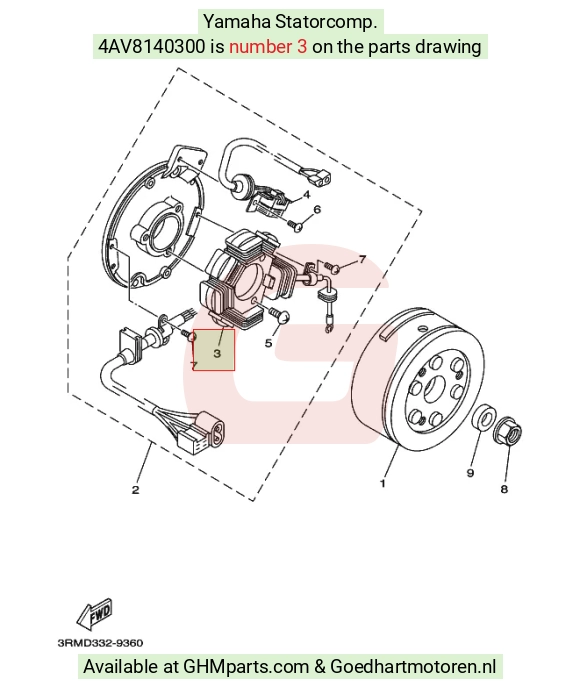 Yamaha Statorcomp.
4AV8140300 is number 3 on the parts drawing

4
6
7
5
3
7
2
1
9
8

FWD

3RMD332-9360

Available at GHMparts.com & Goedhartmotoren.nl