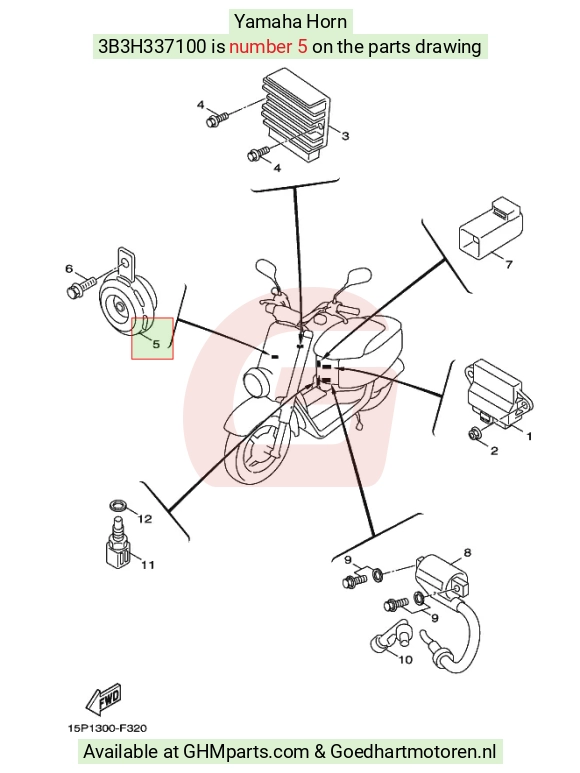 Yamaha Horn
3B3H337100 is number 5 on the parts drawing

4
3
4
7
6
5
1
2
12
11
8
9
9
10
FWD
15P1300-F320

Available at GHMparts.com & Goedhartmotoren.nl